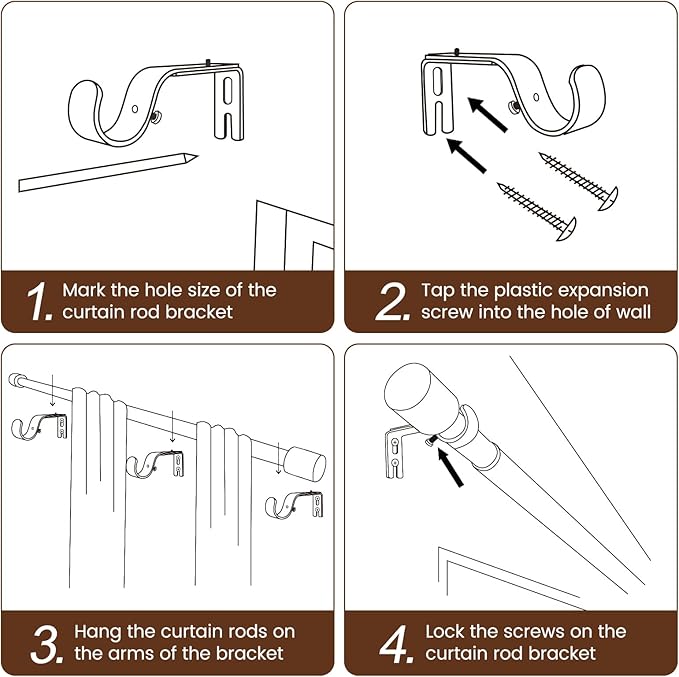 1. Mark the hole size of the curtain rod bracket

2. Tap the plastic expansion screw into the hole of wall

3. Hang the curtain rods on the arms of the bracket

4. Lock the screws on the curtain rod bracket