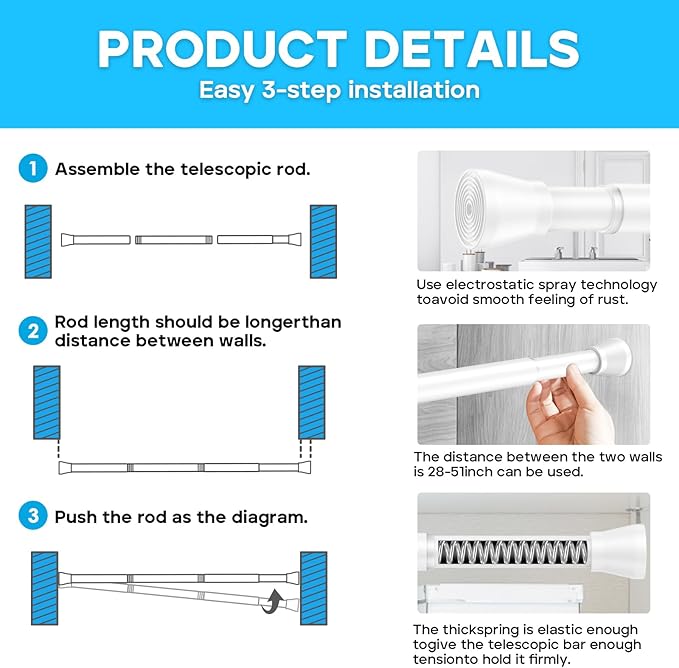 PRODUCT DETAILS
Easy 3-step installation

1 Assemble the telescopic rod.

2 Rod length should be longerthan distance between walls.

3 Push the rod as the diagram.

Use electrostatic spray technology toavoid smooth feeling of rust.

The distance between the two walls is 28-51inch can be used.

The thickspring is elastic enough togive the telescopic bar enough tensionto hold it firmly.