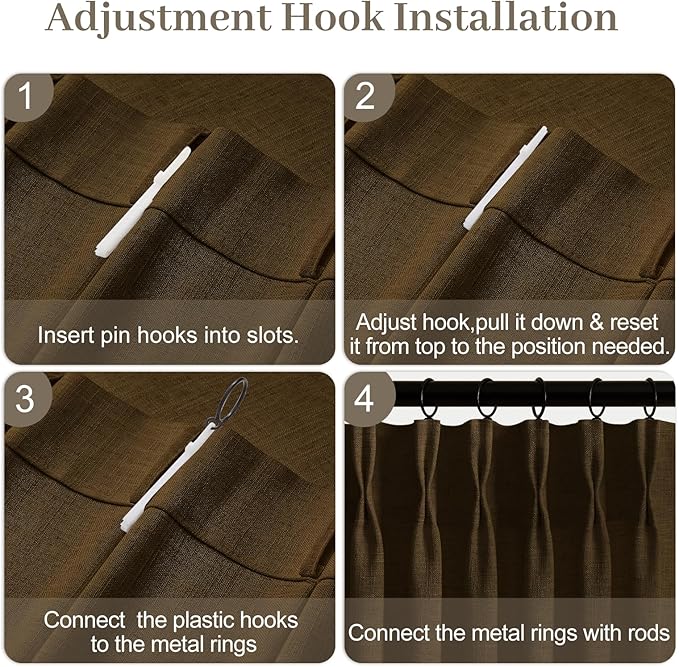 Adjustment Hook Installation

1

Insert pin hooks into slots.

2

Adjust hook,pull it down & reset it from top to the position needed.

3

Connect  the plastic hooks to the metal rings

4

Connect the metal rings with rods